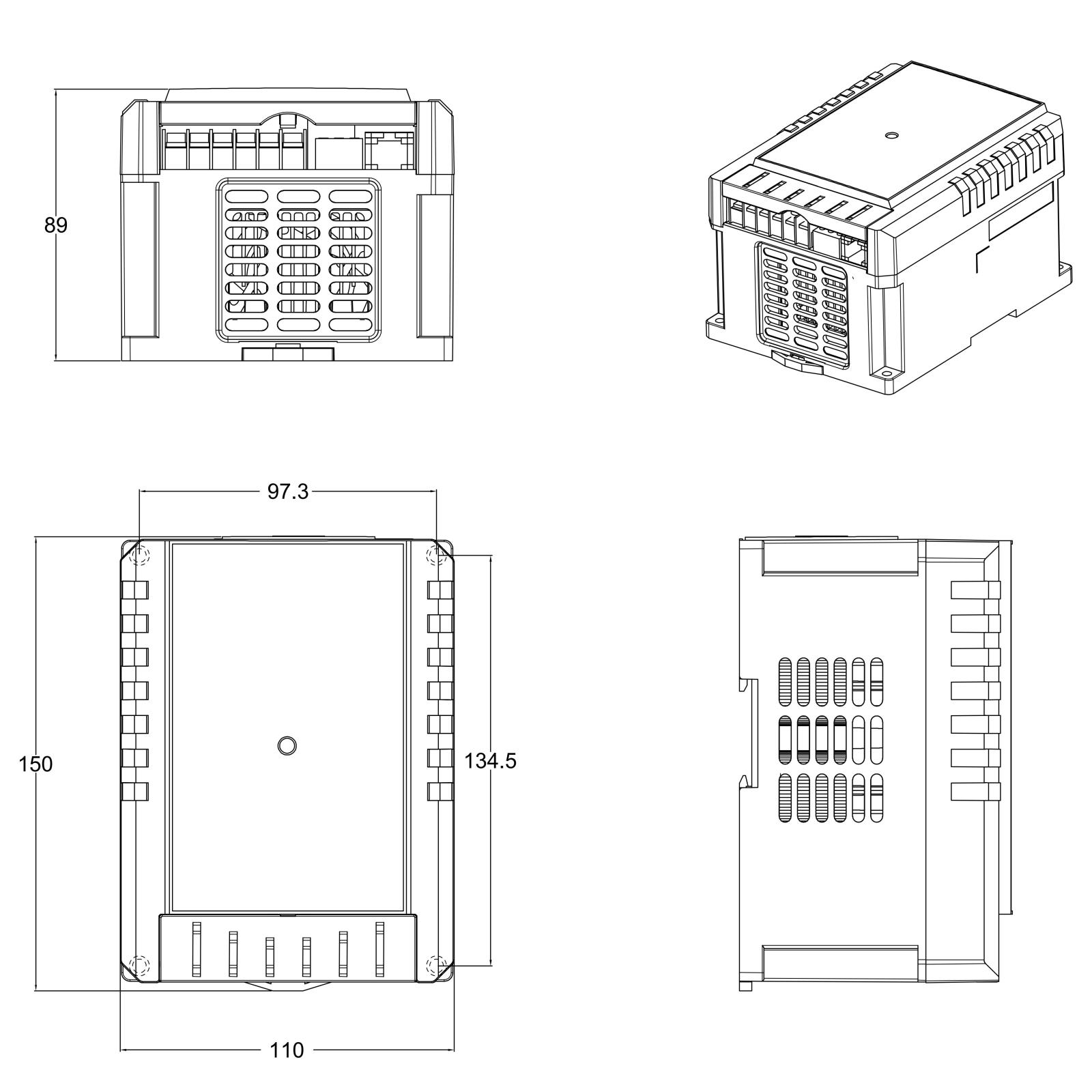 89

97.3

150

134.5

110